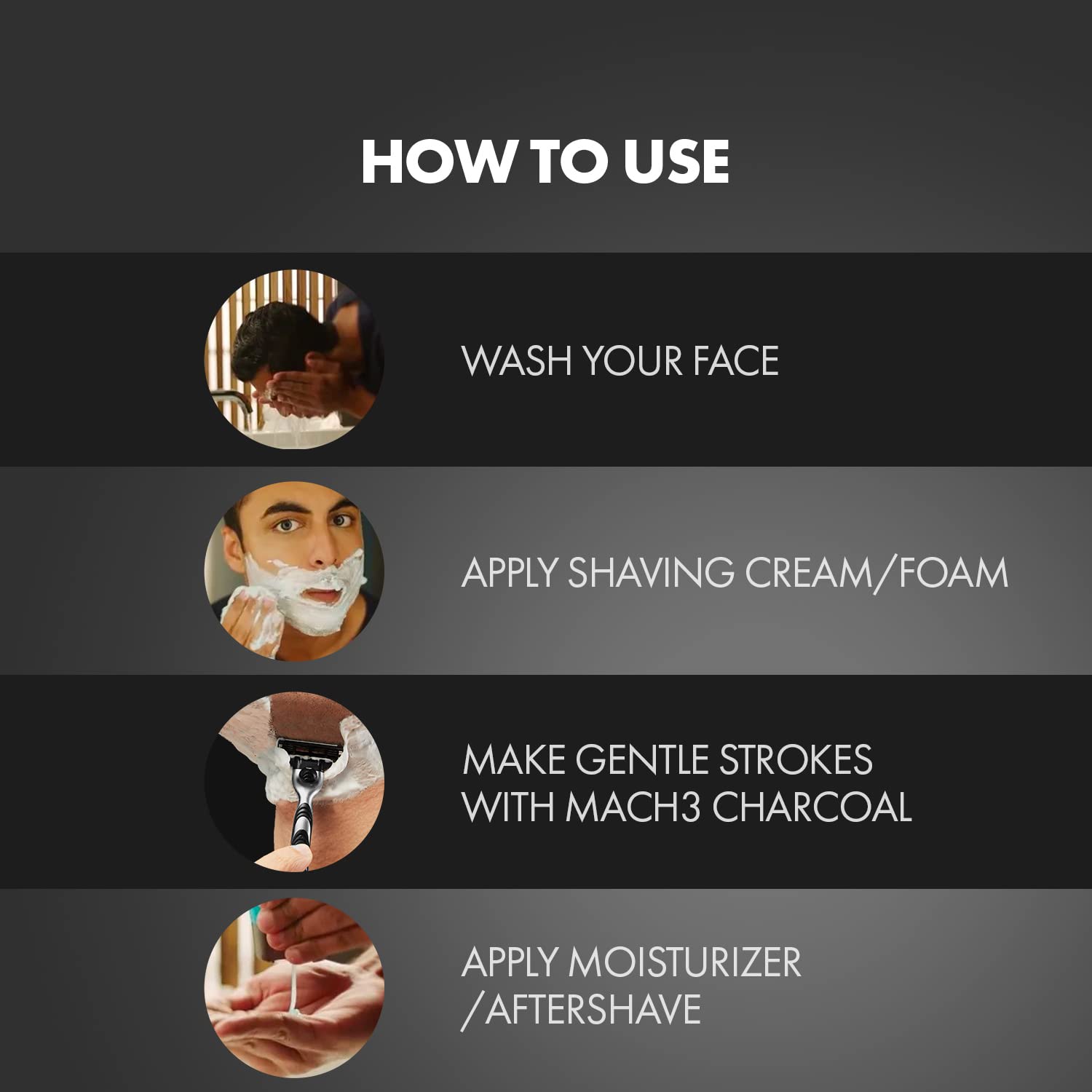 HOW TO USE

WASH YOUR FACE

APPLY SHAVING CREAM/FOAM

MAKE GENTLE STROKES WITH MACH3 CHARCOAL

APPLY MOISTURIZER /AFTERSHAVE